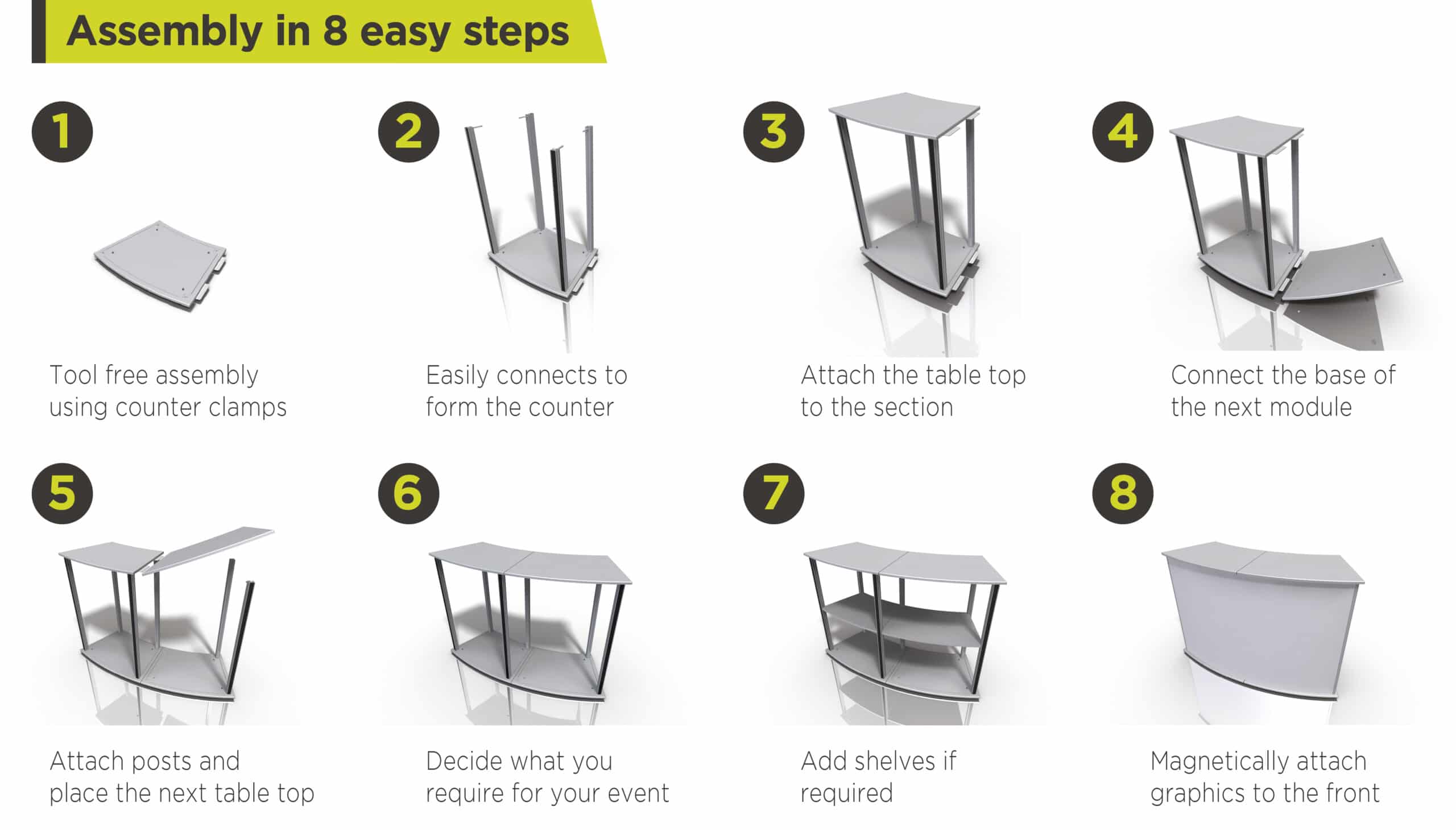 Assembly in 8 easy steps

1

Tool free assembly using counter clamps

2

Easily connects to form the counter

3

Attach the table top to the section

4

Connect the base of the next module

5

Attach posts and place the next table top

6

Decide what you require for your event

7

Add shelves if required

8

Magnetically attach graphics to the front