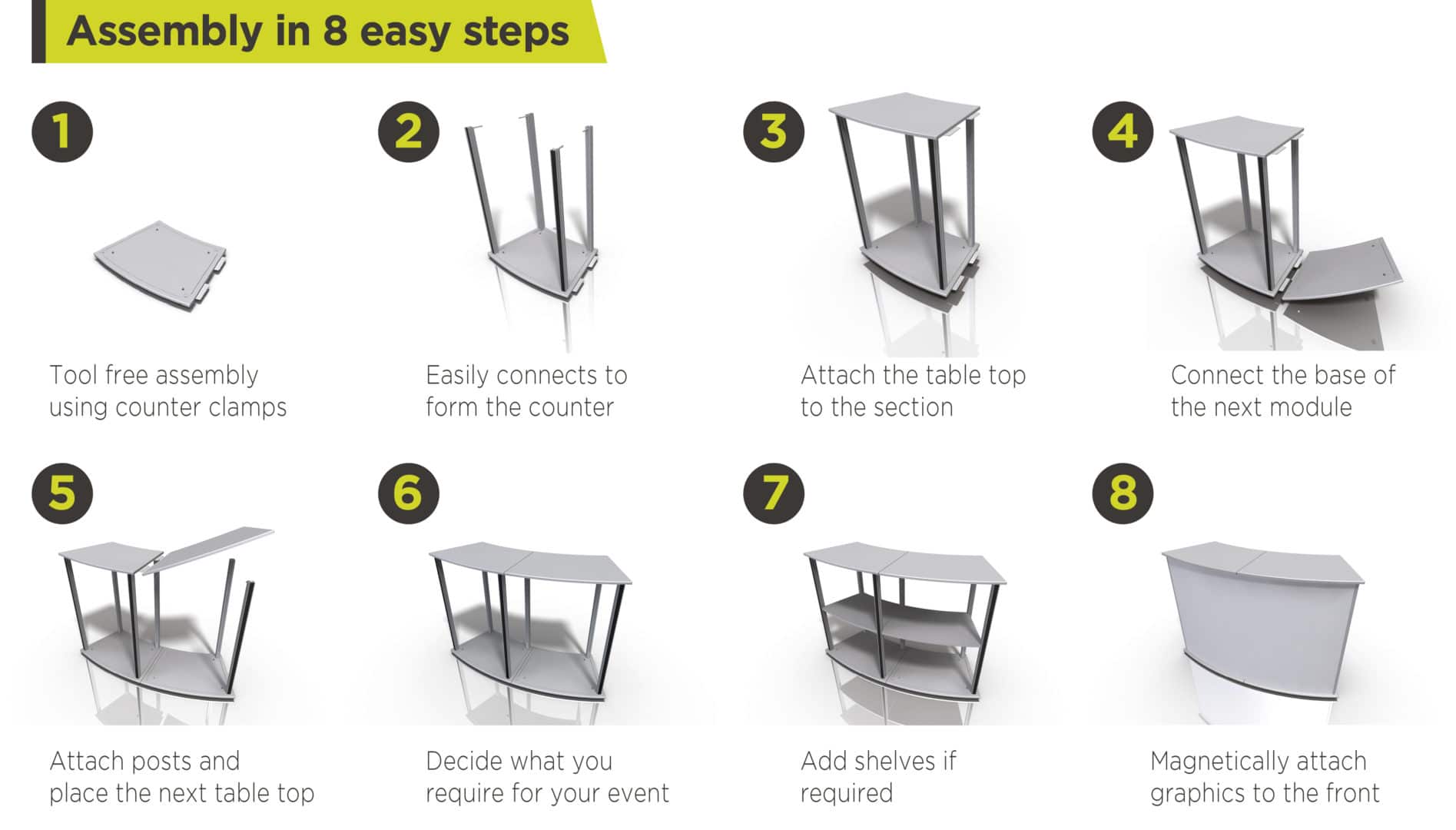 Assembly in 8 easy steps

1

Tool free assembly using counter clamps

2

Easily connects to form the counter

3

Attach the table top to the section

4

Connect the base of the next module

5

Attach posts and place the next table top

6

Decide what you require for your event

7

Add shelves if required

8

Magnetically attach graphics to the front